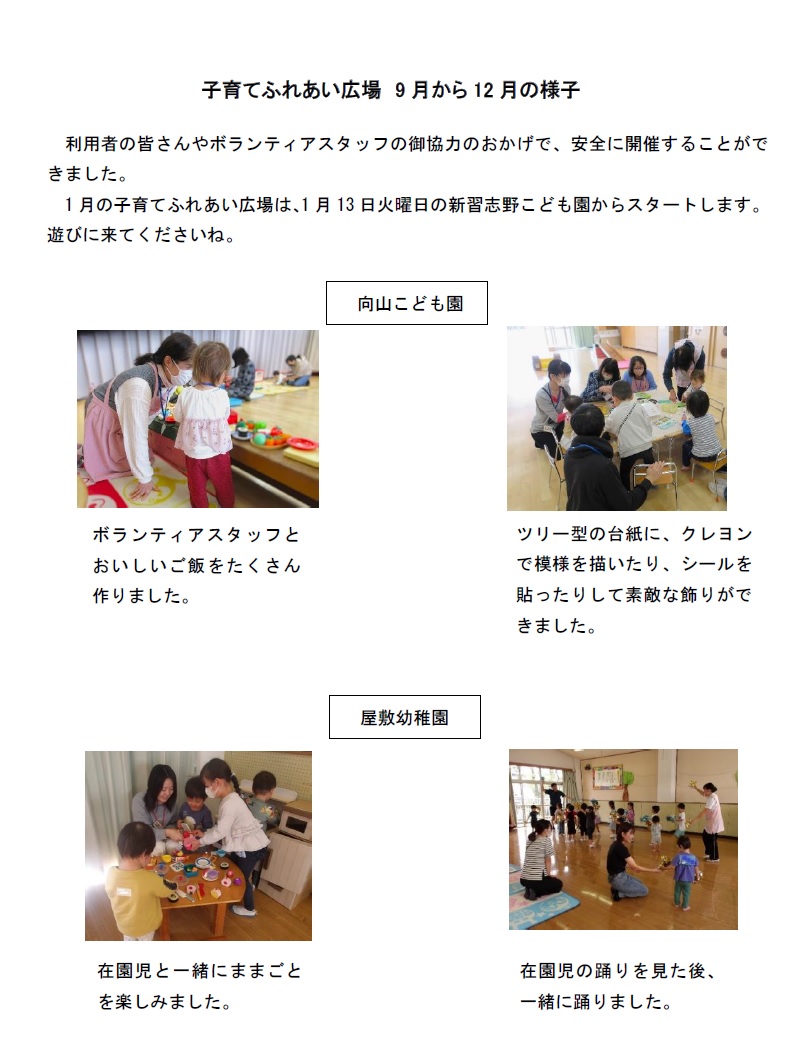 子育てふれあい広場 9月から12月の様子

利用者の皆さんやボランティアスタッフの御協力のおかげで、安全に開催することができました。

1月の子育てふれあい広場は、1月13日火曜日の新習志野こども園からスタートします。遊びに来てくださいね。

向山こども園

ボランティアスタッフとおいしいご飯をたくさん作りました。

ツリー型の台紙に、クレヨンで模様を描いたり、シールを貼ったりして素敵な飾りができました。

屋敷幼稚園

在園児と一緒にままごとを楽しみました。

在園児の踊りを見た後、一緒に踊りました。